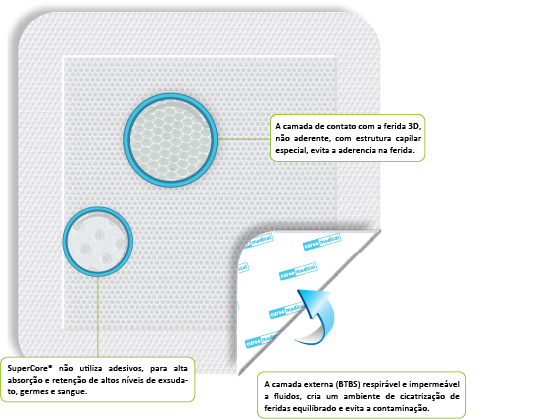 A camada de contato com a ferida 3D, não aderente, com estrutura capilar especial, evita a aderencia na ferida.

curea medical

curea medical

curea medical

curea medical

curea medical

curea medical

SuperCore® não utiliza adesivos, para alta absorção e retenção de altos níveis de exsudato, germes e sangue.

A camada externa (BTBS) respirável e impermeável a fluidos, cria um ambiente de cicatrização de feridas equilibrado e evita a contaminação.